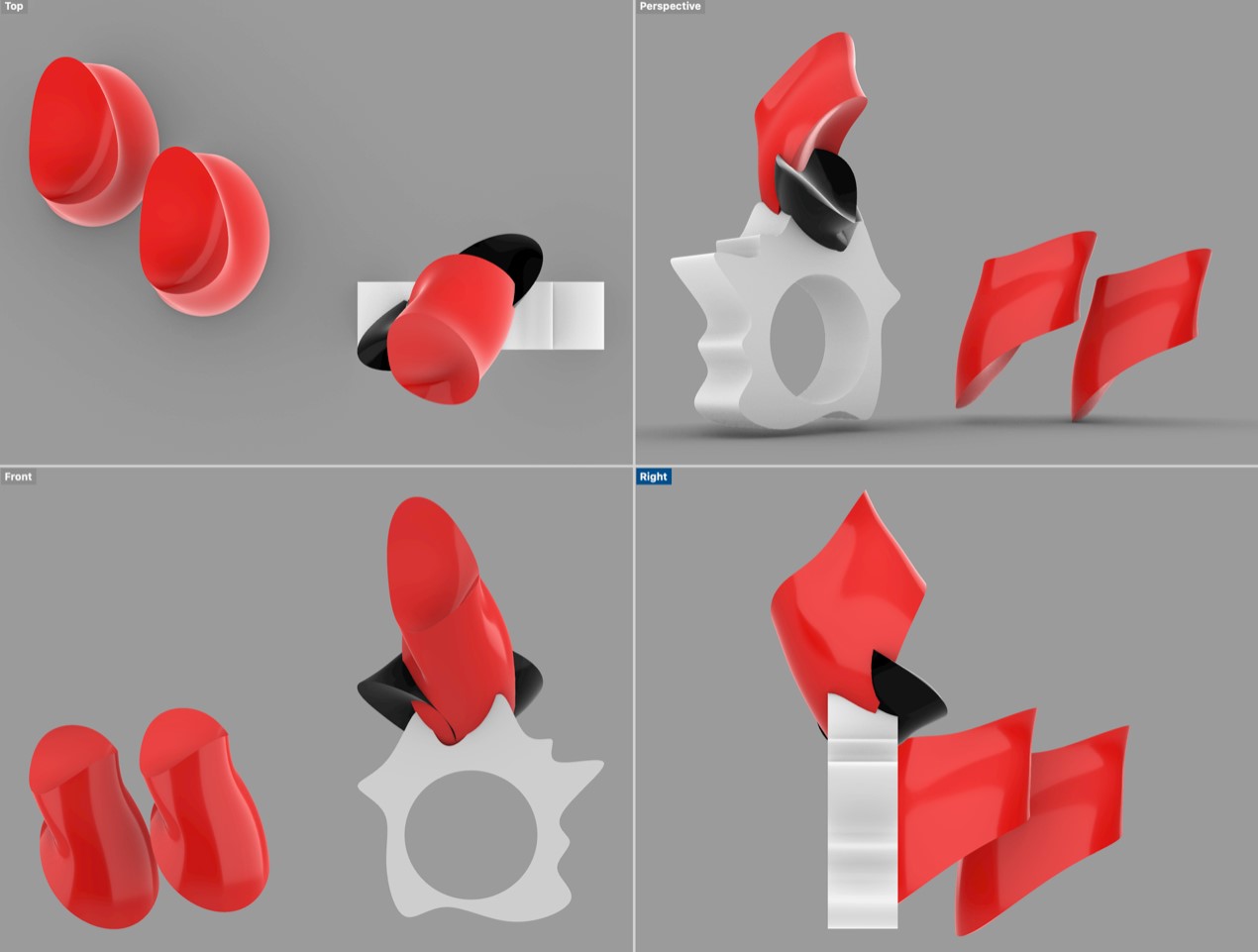 Top

Perspective

Front

Right